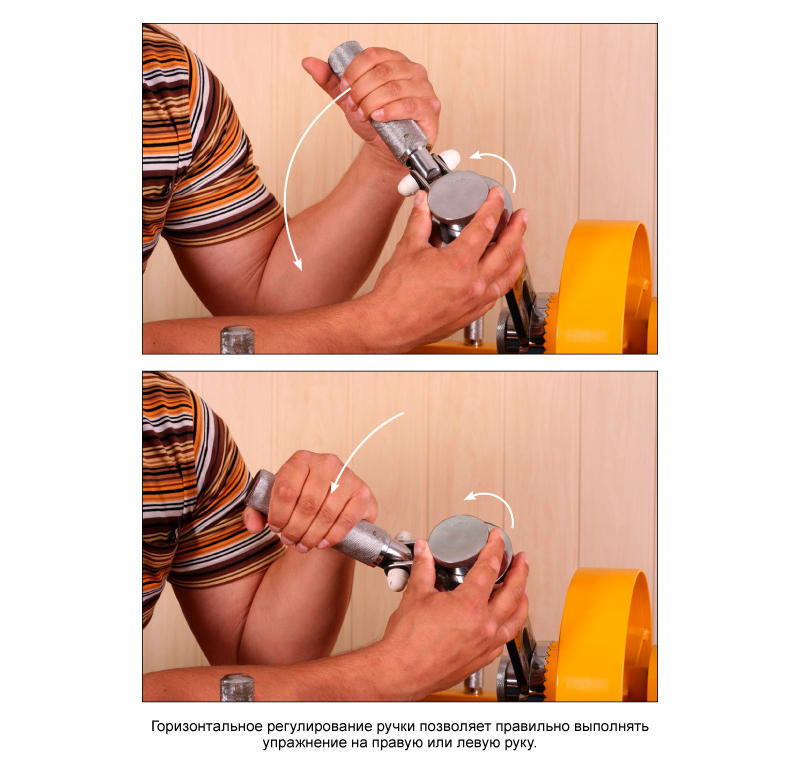 Горизонтальное регулирование ручки позволяет правильно выполнять упражнение на правую или левую руку.