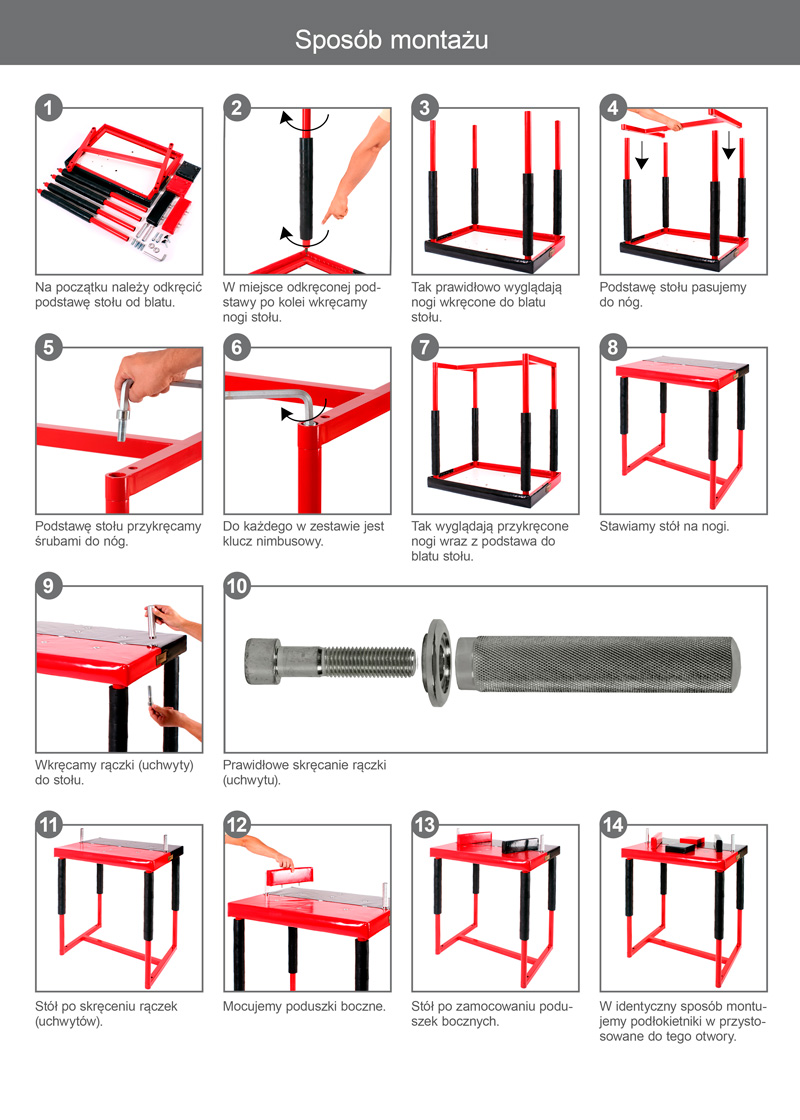 Sposób montażu

1

Na początku należy odkręcić podstawę stołu od blatu.

2

W miejsce odkręconej podstawy po kolei wkręcamy nogi stołu.

3

Tak prawidłowo wyglądają nogi wkręcone do blatu stołu.

4

Podstawę stołu pasujemy do nóg.

5

Podstawę stołu przykręcamy śrubami do nóg.

6

Do każdego w zestawie jest klucz nimbusowy.

7

Tak wyglądają przykręcone nogi wraz z podstawa do blatu stołu.

8

Stawiamy stół na nogi.

9

Wkręcamy rączki (uchwyty) do stołu.

10

Prawidłowe skręcanie rączki (uchwytu).

11

Stół po skręceniu rączek (uchwytów).

12

Mocujemy poduszki boczne.

13

Stół po zamocowaniu poduszek bocznych.

14

W identyczny sposób montujemy podłokietniki w przystosowane do tego otwory.