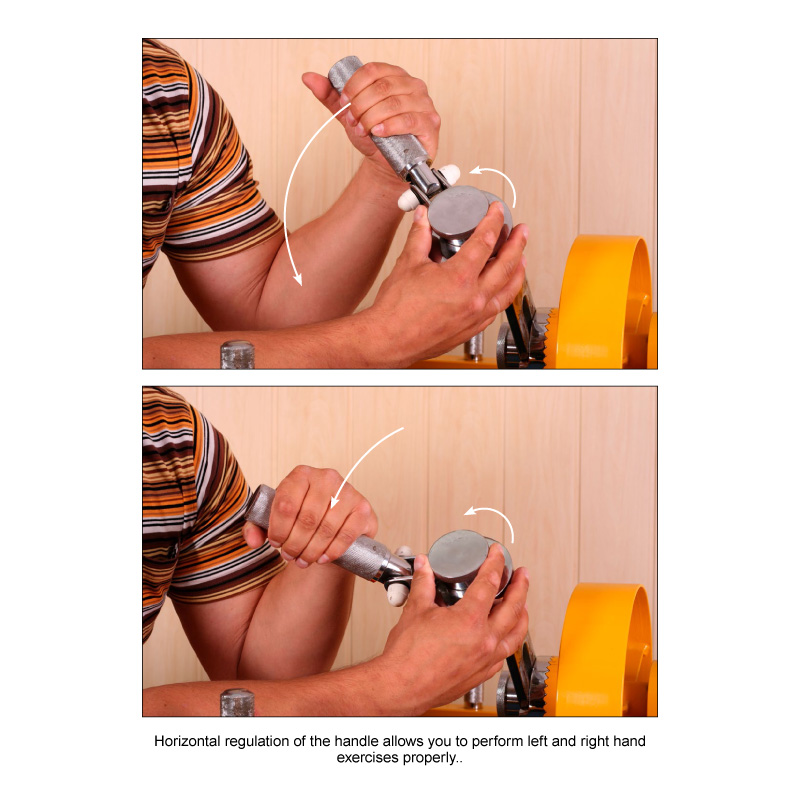 Horizontal regulation of the handle allows you to perform left and right hand exercises properly..