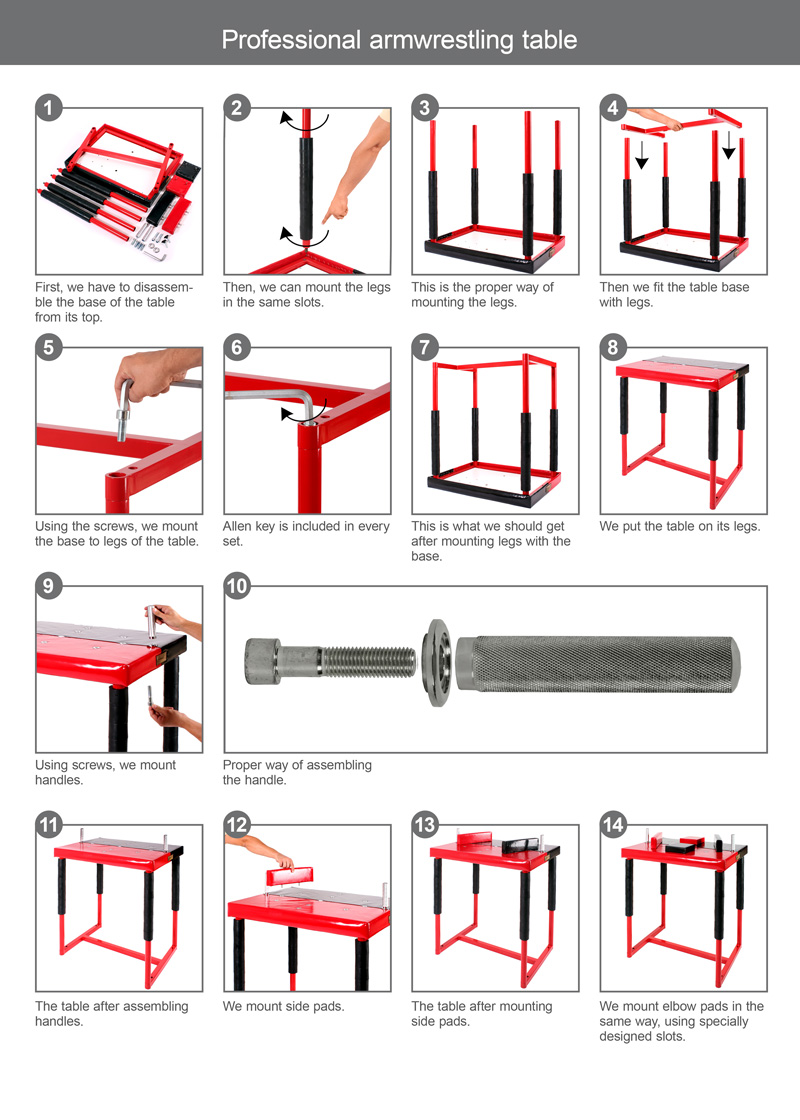 Professional armwrestling table

1
First, we have to disassemble the base of the table from its top.

2
Then, we can mount the legs in the same slots.

3
This is the proper way of mounting the legs.

4
Then we fit the table base with legs.

5
Using the screws, we mount the base to legs of the table.

6
Allen key is included in every set.

7
This is what we should get after mounting legs with the base.

8
We put the table on its legs.

9
Using screws, we mount handles.

10
Proper way of assembling the handle.

11
The table after assembling handles.

12
We mount side pads.

13
The table after mounting side pads.

14
We mount elbow pads in the same way, using specially designed slots.